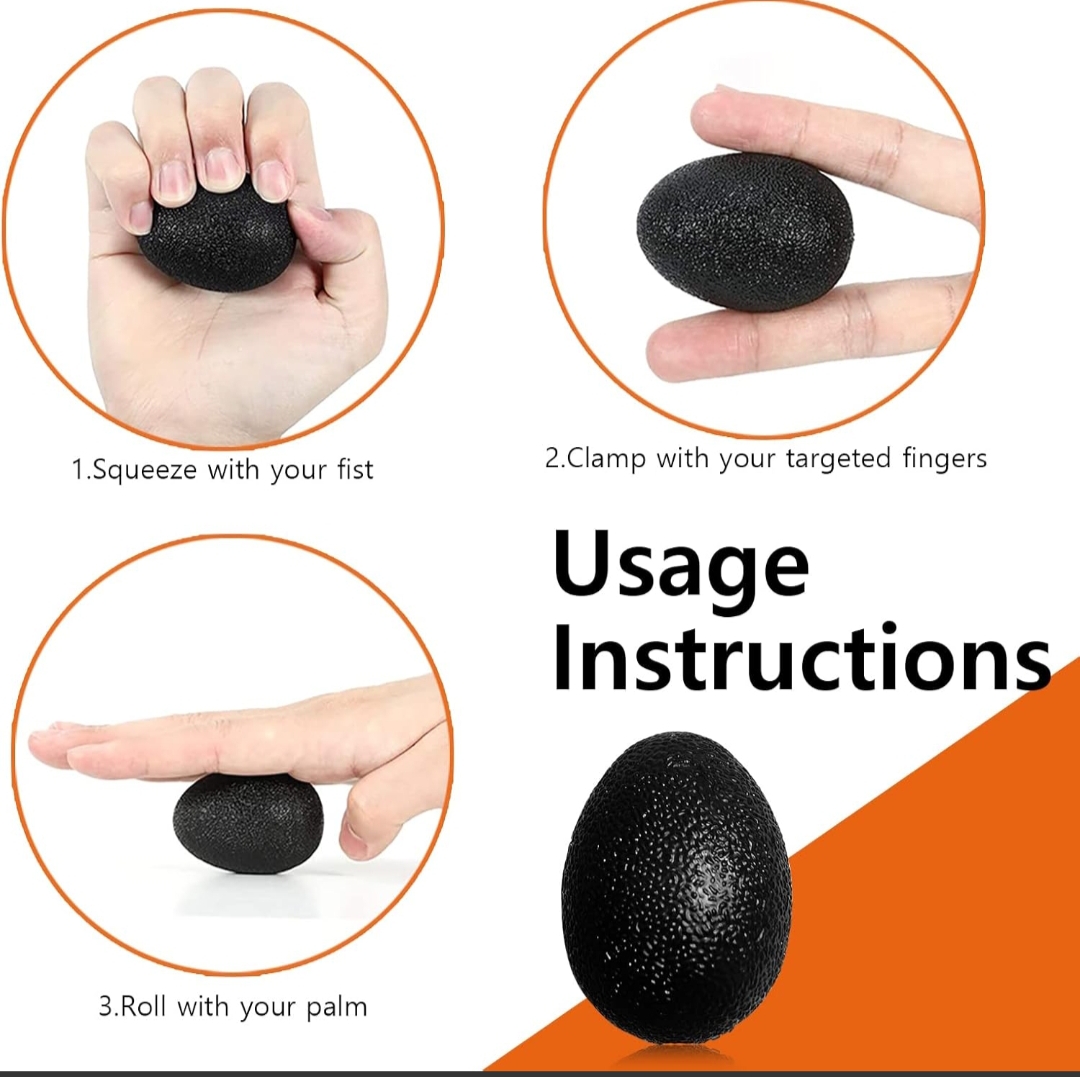 1.Squeeze with your fist

2.Clamp with your targeted fingers

Usage Instructions

3.Roll with your palm